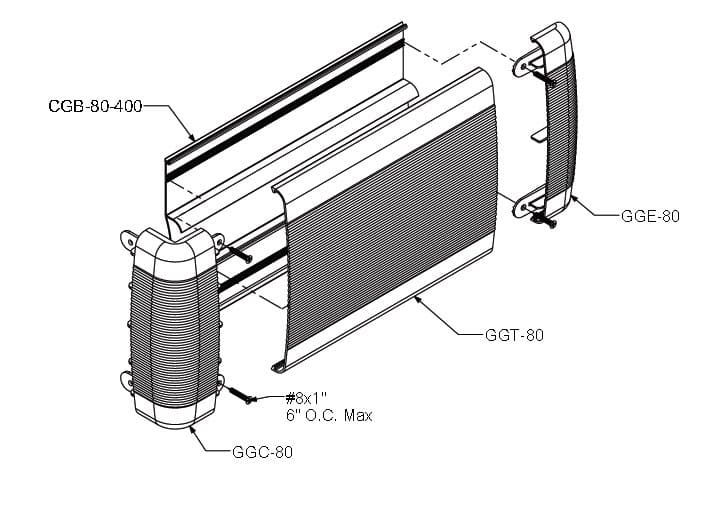 CGB-80-400

GGE-80

GGT-80

#8x1"
6" O.C. Max

GGC-80