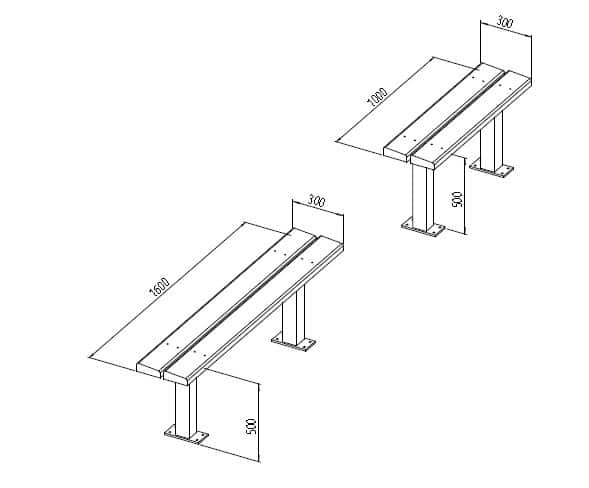 300
1000
500
300
1600
500