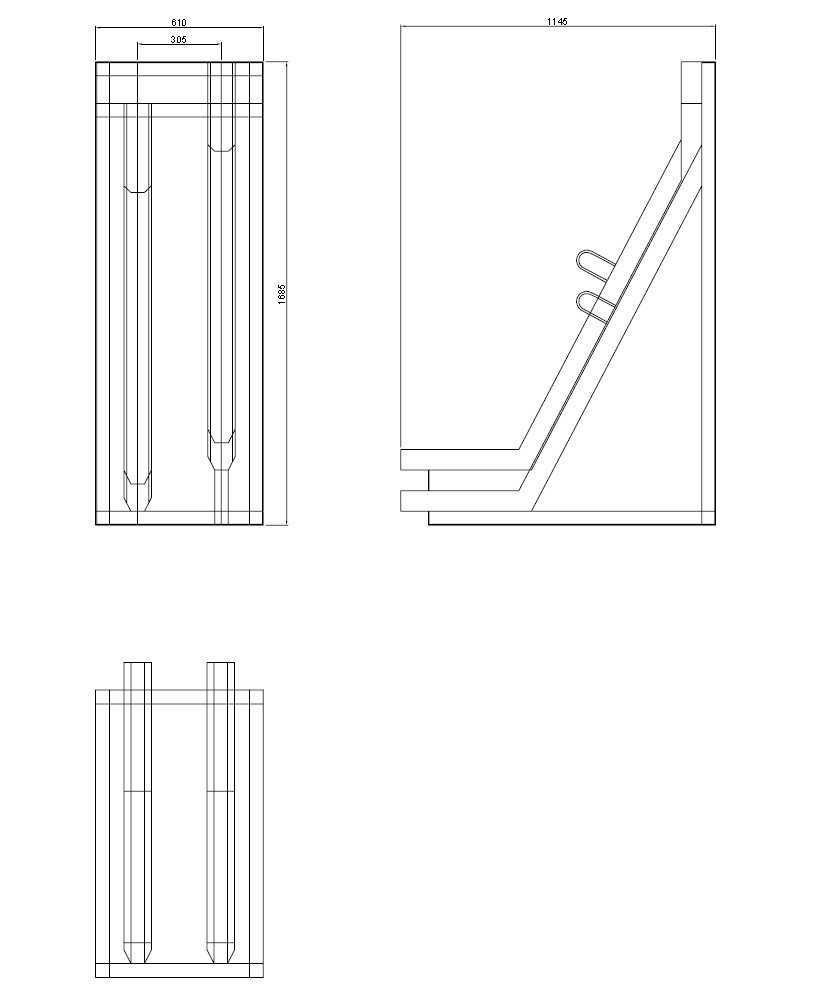 610
305
1685
1145