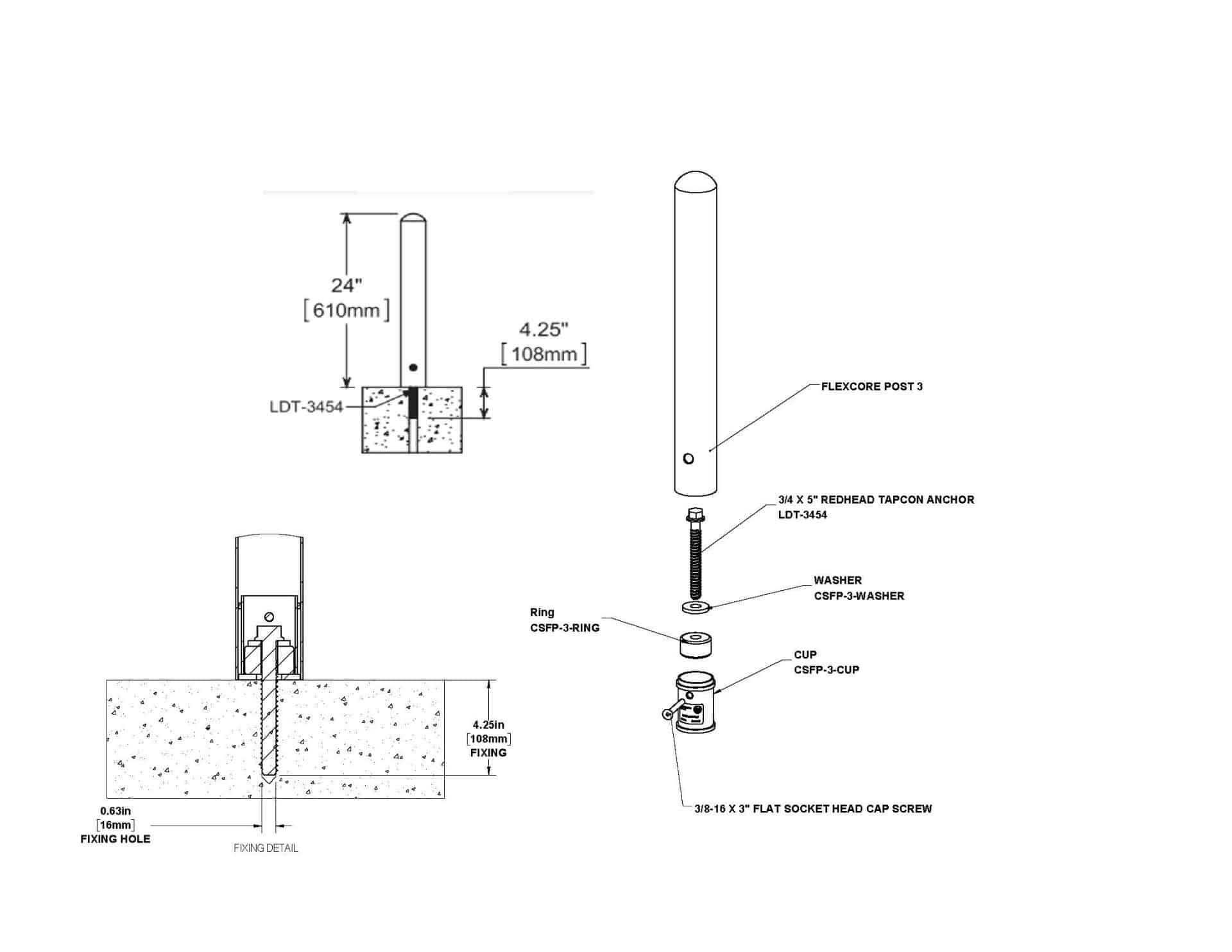 24"
[610mm]

4.25"
[108mm]

LDT-3454

FLEXCORE POST 3

3/4 X 5" REDHEAD TAPCON ANCHOR
LDT-3454

WASHER
CSFP-3-WASHER

Ring
CSFP-3-RING

CUP
CSFP-3-CUP

3/8-16 X 3" FLAT SOCKET HEAD CAP SCREW

4.25in
[108mm]
FIXING

0.63in
[16mm]
FIXING HOLE

FIXING DETAIL